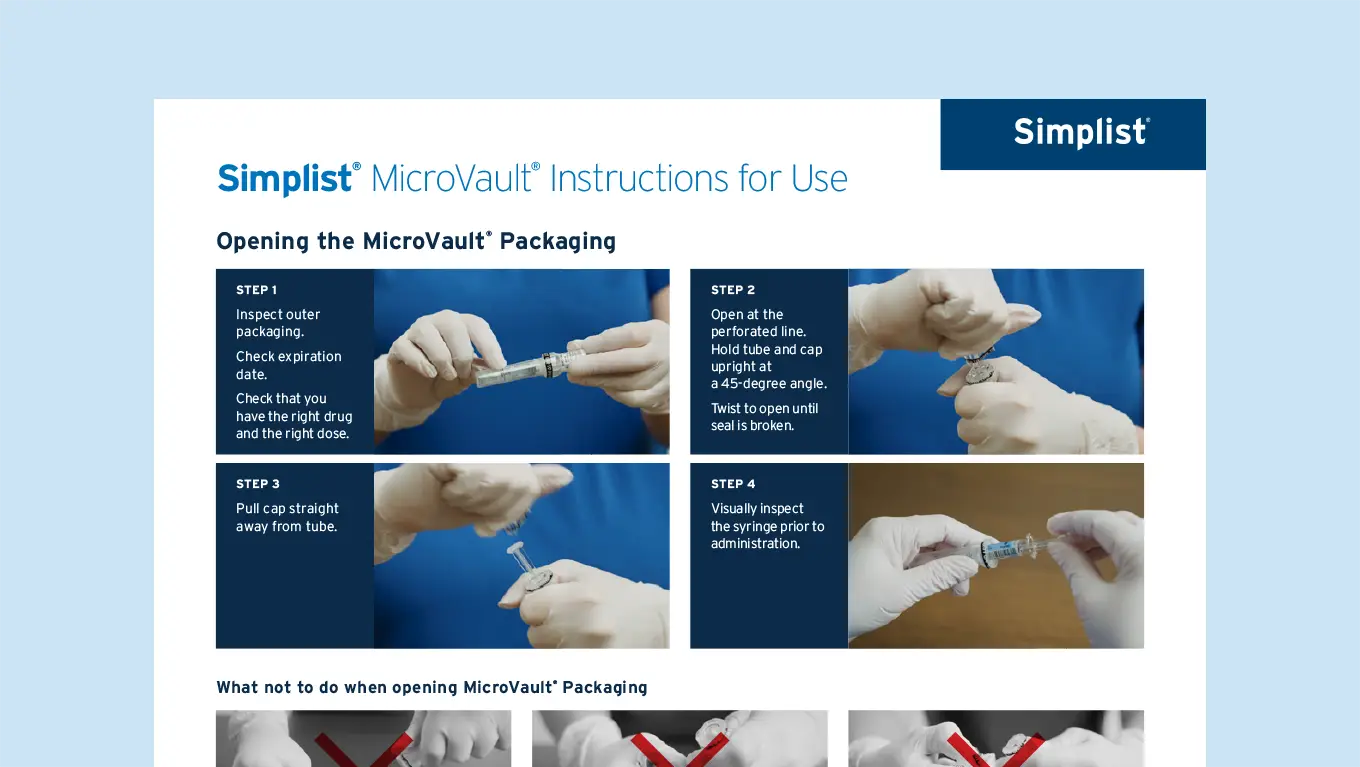 Simplist®

Simplist® MicroVault® Instructions for Use

Opening the MicroVault® Packaging

STEP 1

Inspect outer packaging.

Check expiration date.

Check that you have the right drug and the right dose.

STEP 2

Open at the perforated line. Hold tube and cap upright at a 45-degree angle.

Twist to open until seal is broken.

STEP 3

Pull cap straight away from tube.

STEP 4

Visually inspect the syringe prior to administration.

What not to do when opening MicroVault® Packaging