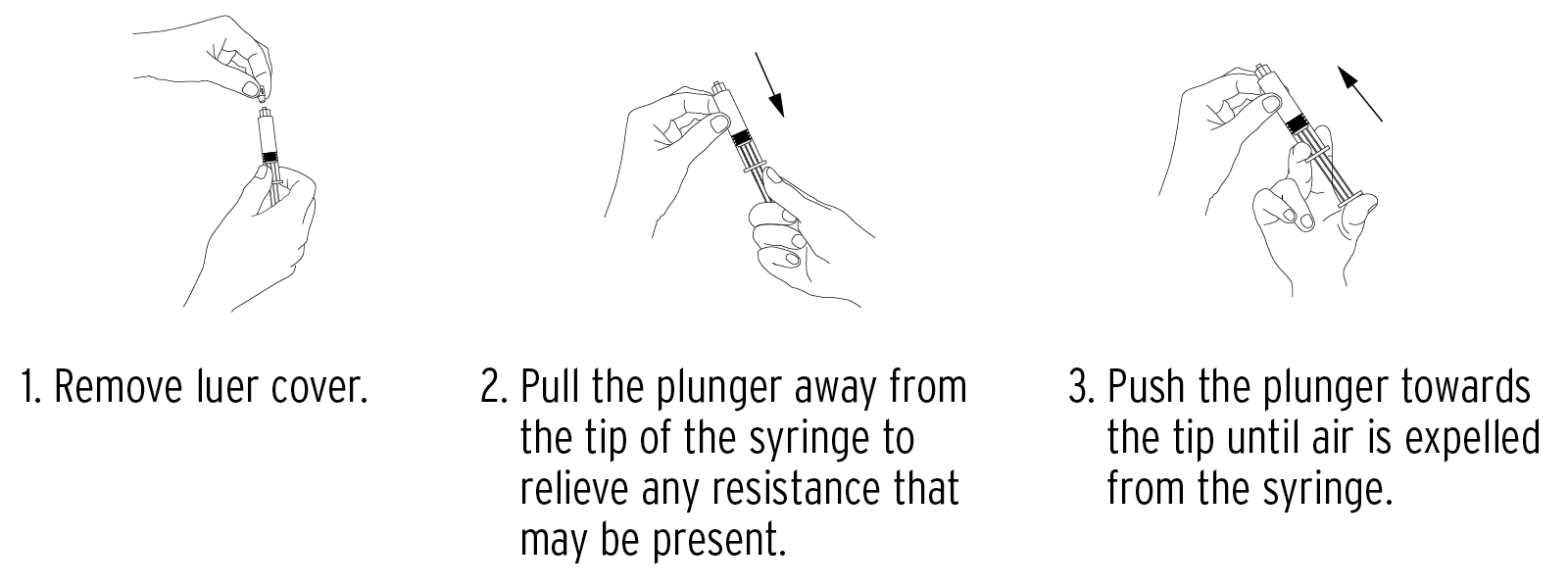 1. Remove luer cover.

2. Pull the plunger away from the tip of the syringe to relieve any resistance that may be present.

3. Push the plunger towards the tip until air is expelled from the syringe.